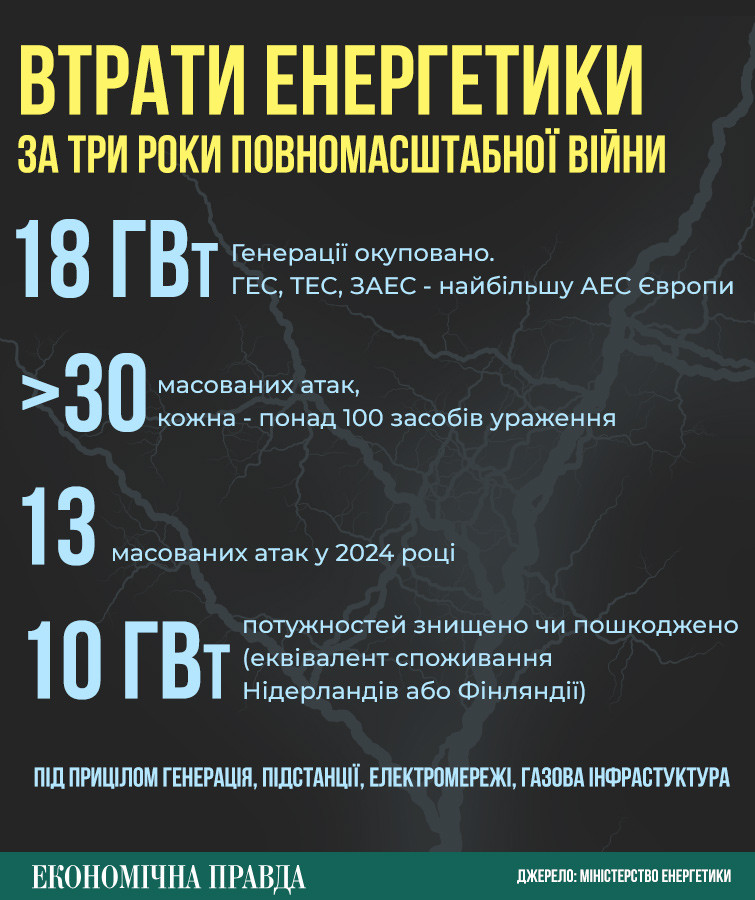 ВТРАТИ ЕНЕРГЕТИКИ
ЗА ТРИ РОКИ ПОВНОМАСШТАБНОЇ ВІЙНИ

18 ГВт Генерації окуповано. ГЕС, ТЕС, ЗАЕС - найбільшу АЕС Європи

>30 масованих атак, кожна - понад 100 засобів ураження

13 масованих атак у 2024 році

10 ГВт потужностей знищено чи пошкоджено (еквівалент споживання Нідерландів або Фінляндії)

ПІД ПРИЦІЛОМ ГЕНЕРАЦІЯ, ПІДСТАНЦІЇ, ЕЛЕКТРОМЕРЕЖІ, ГАЗОВА ІНФРАСТУКТУРА

ЕКОНОМІЧНА ПРАВДА

ДЖЕРЕЛО: МІНІСТЕРСТВО ЕНЕРГЕТИКИ