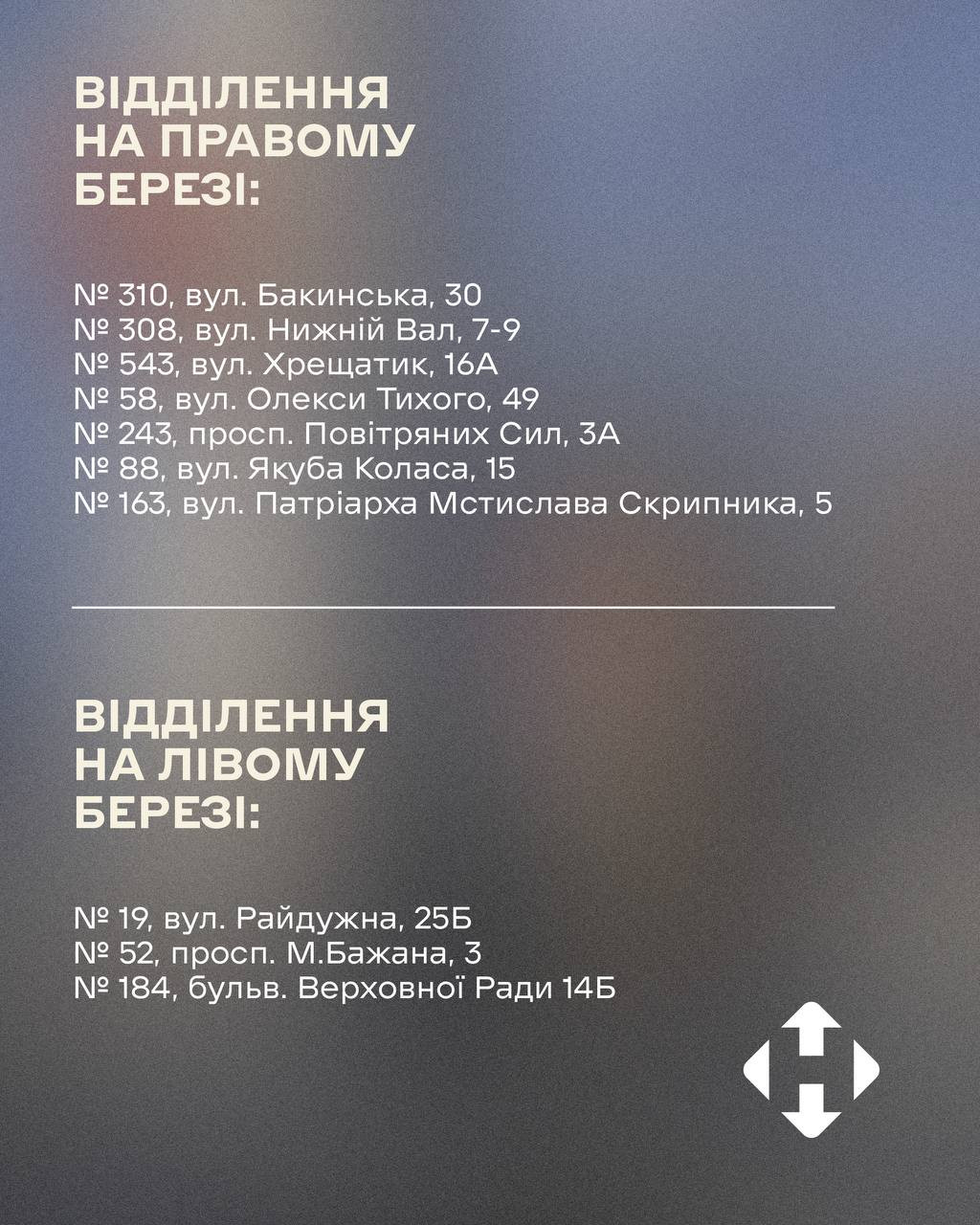 ВІДДІЛЕННЯ НА ПРАВОМУ БЕРЕЗІ:

№ 310, вул. Бакинська, 30
№ 308, вул. Нижній Вал, 7-9
№ 543, вул. Хрещатик, 16А
№ 58, вул. Олекси Тихого, 49
№ 243, просп. Повітряних Сил, 3А
№ 88, вул. Якуба Коласа, 15
№ 163, вул. Патріарха Мстислава Скрипника, 5

ВІДДІЛЕННЯ НА ЛІВОМУ БЕРЕЗІ:

№ 19, вул. Райдужна, 25Б
№ 52, просп. М.Бажана, 3
№ 184, бульв. Верховної Ради 14Б