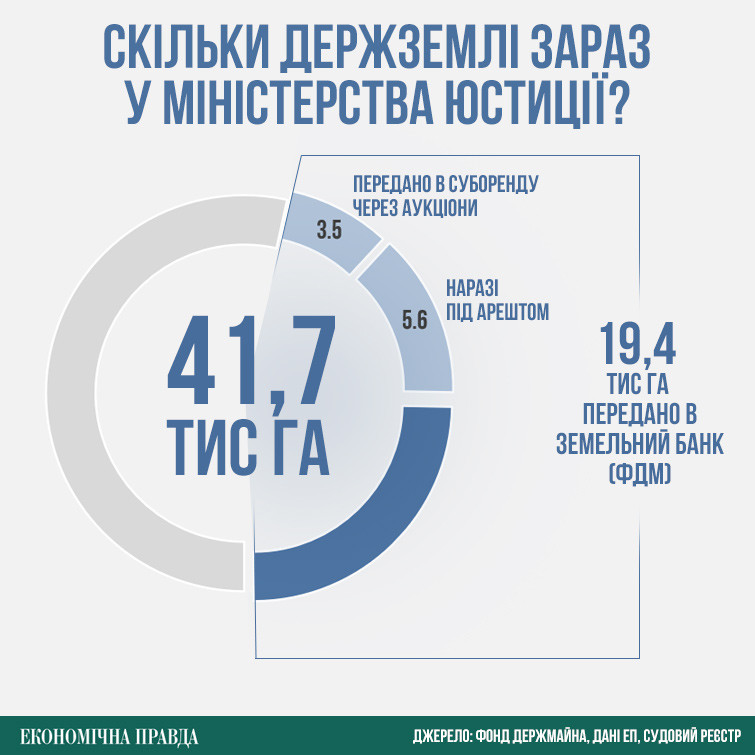 СКІЛЬКИ ДЕРЖЗЕМЛІ ЗАРАЗ У МІНІСТЕРСТВА ЮСТИЦІЇ?

ПЕРЕДАНО В СУБОРЕНДУ ЧЕРЕЗ АУКЦІОНИ

3.5

НАРАЗІ ПІД АРЕШТОМ

5.6

41,7 ТИС ГА

19,4 ТИС ГА ПЕРЕДАНО В ЗЕМЕЛЬНИЙ БАНК (ФДМ)

ЕКОНОМІЧНА ПРАВДА

ДЖЕРЕЛО: ФОНД ДЕРЖМАЙНА, ДАНІ ЕП, СУДОВИЙ РЕЄСТР