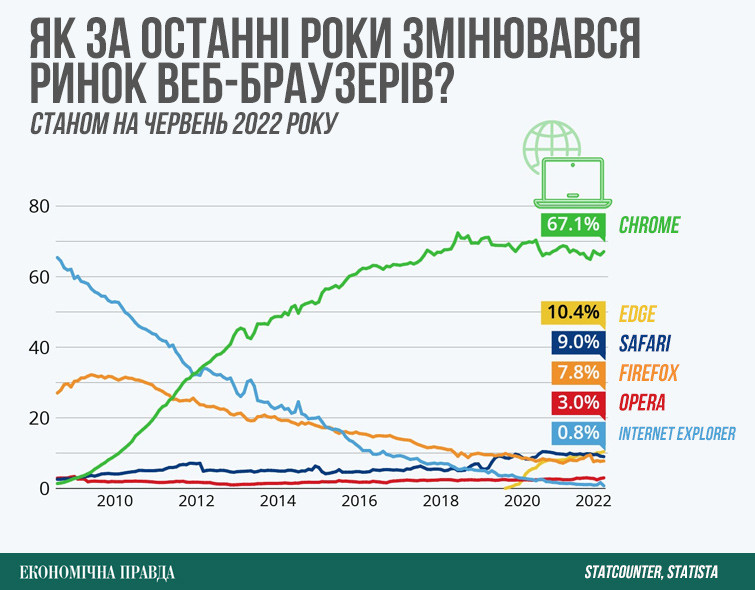 ЯК ЗА ОСТАННІ РОКИ ЗМІНЮВАВСЯ РИНОК ВЕБ-БРАУЗЕРІВ?

СТАНОМ НА ЧЕРВЕНЬ 2022 РОКУ

80
60
40
20
0

2010
2012
2014
2016
2018
2020
2022

67.1% CHROME
10.4% EDGE
9.0% SAFARI
7.8% FIREFOX
3.0% OPERA
0.8% INTERNET EXPLORER

ЕКОНОМІЧНА ПРАВДА

STATCOUNTER, STATISTA