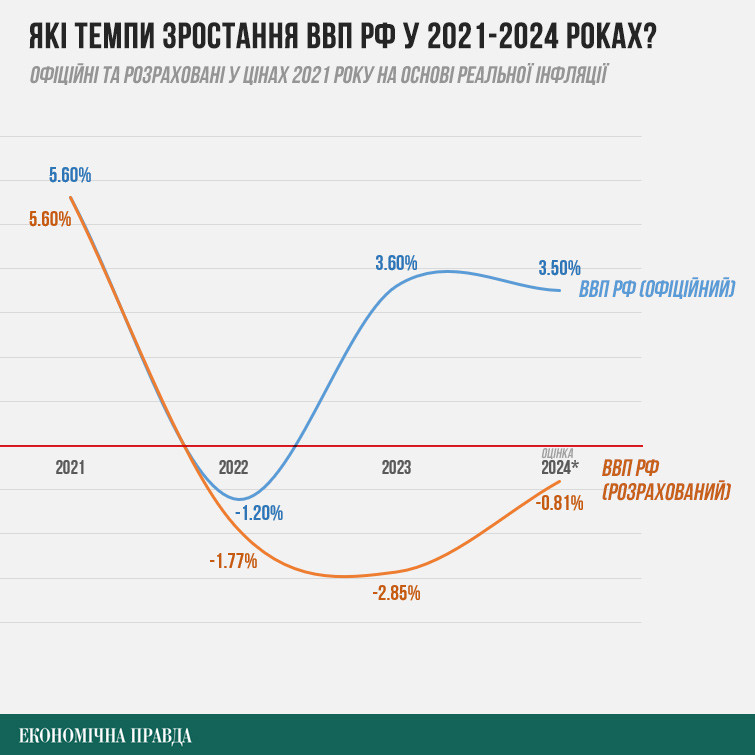 ЯКІ ТЕМПИ ЗРОСТАННЯ ВВП РФ У 2021-2024 РОКАХ?

ОФІЦІЙНІ ТА РОЗРАХОВАНІ У ЦІНАХ 2021 РОКУ НА ОСНОВІ РЕАЛЬНОЇ ІНФЛЯЦІЇ

5.60%

5.60%

3.60%

3.50%

ВВП РФ (ОФІЦІЙНИЙ)

2021

2022

2023

ОЦІНКА

2024*

ВВП РФ (РОЗРАХОВАНИЙ)

-1.20%

-0.81%

-1.77%

-2.85%

ЕКОНОМІЧНА ПРАВДА