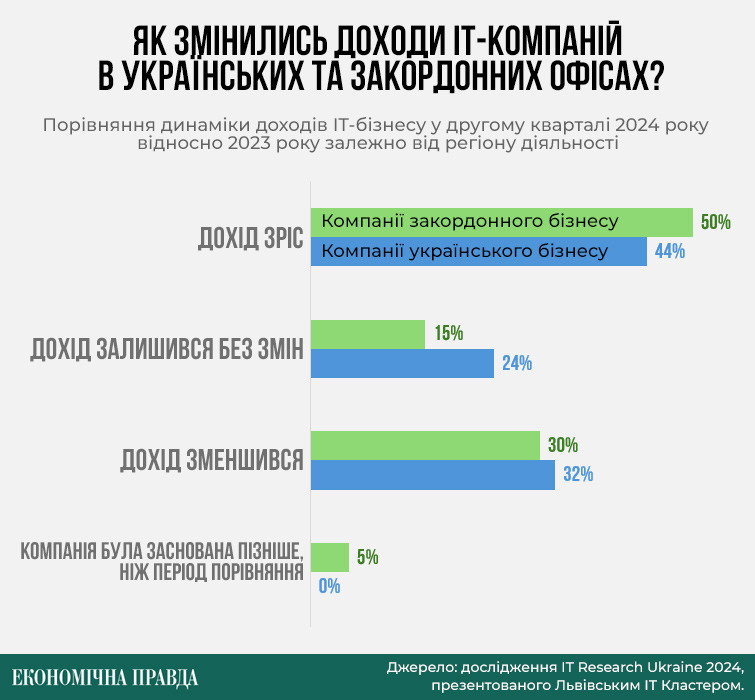 ЯК ЗМІНИЛИСЬ ДОХОДИ ІТ-КОМПАНІЙ В УКРАЇНСЬКИХ ТА ЗАКОРДОННИХ ОФІСАХ?

Порівняння динаміки доходів ІТ-бізнесу у другому кварталі 2024 року відносно 2023 року залежно від регіону діяльності

ДОХІД ЗРІС

Компанії закордонного бізнесу 50%

Компанії українського бізнесу 44%

ДОХІД ЗАЛИШИВСЯ БЕЗ ЗМІН

15%

24%

ДОХІД ЗМЕНШИВСЯ

30%

32%

КОМПАНІЯ БУЛА ЗАСНОВАНА ПІЗНІШЕ, НІЖ ПЕРІОД ПОРІВНЯННЯ

5%

0%

ЕКОНОМІЧНА ПРАВДА

Джерело: дослідження IT Research Ukraine 2024, презентованого Львівським IT Кластером.