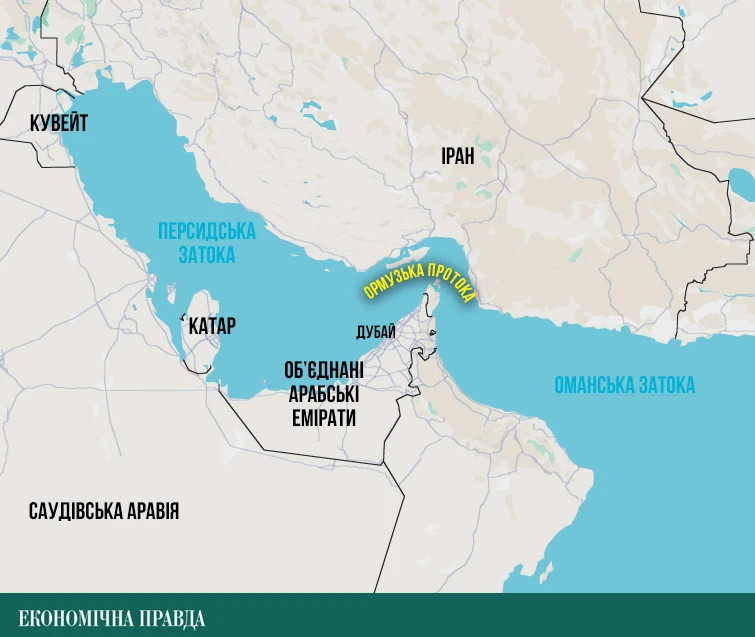 КУВЕЙТ

ІРАН

ПЕРСИДСЬКА ЗАТОКА

ОРМУЗЬКА ПРОТОКА

КАТАР

ДУБАЙ

ОБ'ЄДНАНІ АРАБСЬКІ ЕМІРАТИ

ОМАНСЬКА ЗАТОКА

САУДІВСЬКА АРАВІЯ

ЕКОНОМІЧНА ПРАВДА