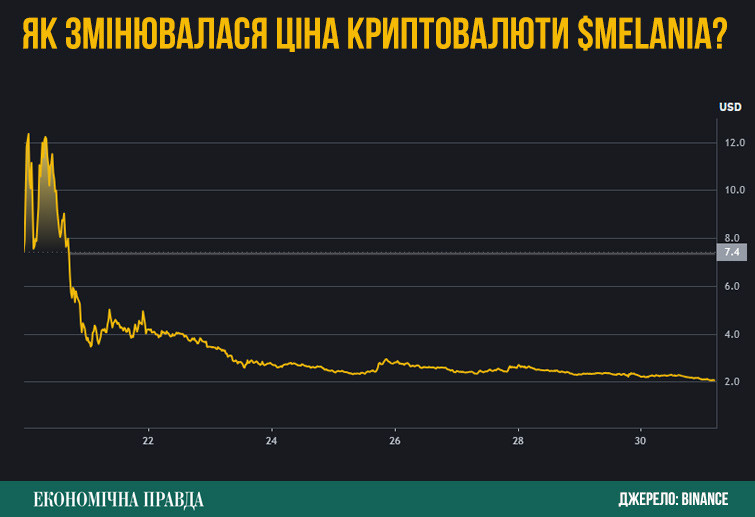 ЯК ЗМІНЮВАЛАСЯ ЦІНА КРИПТОВАЛЮТИ $MELANIA?

USD
12.0
10.0
8.0
7.4
6.0
4.0
2.0

22
24
26
28
30

ЕКОНОМІЧНА ПРАВДА
ДЖЕРЕЛО: BINANCE