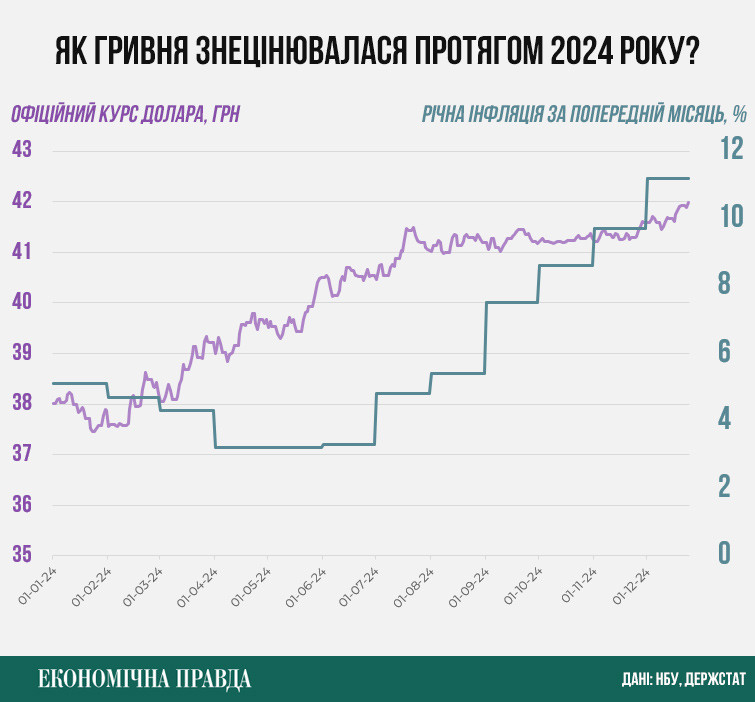 ЯК ГРИВНЯ ЗНЕЦІНЮВАЛАСЯ ПРОТЯГОМ 2024 РОКУ?

ОФІЦІЙНИЙ КУРС ДОЛАРА, ГРН

РІЧНА ІНФЛЯЦІЯ ЗА ПОПЕРЕДНІЙ МІСЯЦЬ, %

43
42
41
40
39
38
37
36
35

12
10
8
6
4
2
0

01-01-24
01-02-24
01-03-24
01-04-24
01-05-24
01-06-24
01-07-24
01-08-24
01-09-24
01-10-24
01-11-24
01-12-24

ЕКОНОМІЧНА ПРАВДА

ДАНІ: НБУ, ДЕРЖСТАТ