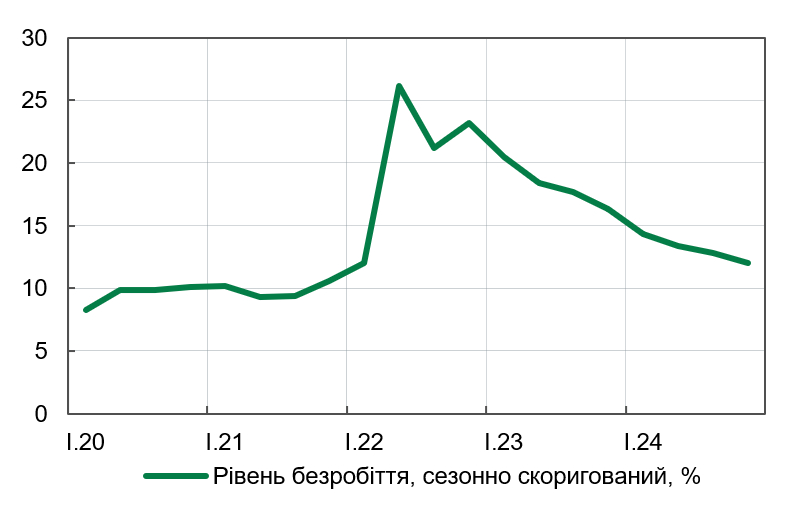 30
25
20
15
10
5
0
I.20
I.21
I.22
I.23
I.24
Рівень безробіття, сезонно скоригований, %