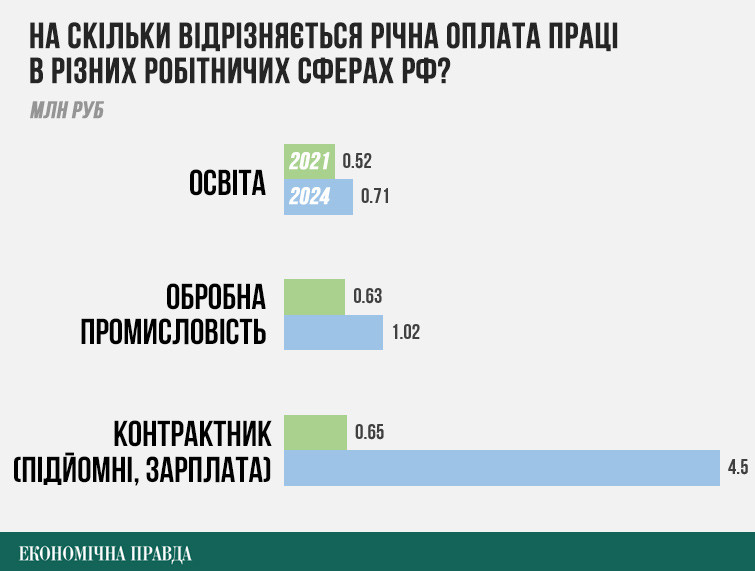 НА СКІЛЬКИ ВІДРІЗНЯЄТЬСЯ РІЧНА ОПЛАТА ПРАЦІ В РІЗНИХ РОБІТНИЧИХ СФЕРАХ РФ?

МЛН РУБ

ОСВІТА
2021 0.52
2024 0.71

ОБРОБНА ПРОМИСЛОВІСТЬ
0.63
1.02

КОНТРАКТНИК (ПІДЙОМНІ, ЗАРПЛАТА)
0.65
4.5

ЕКОНОМІЧНА ПРАВДА