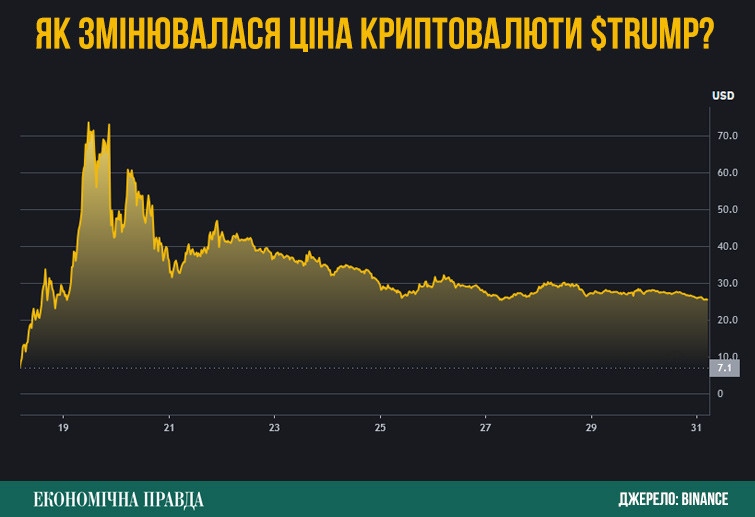 ЯК ЗМІНЮВАЛАСЯ ЦІНА КРИПТОВАЛЮТИ $TRUMP?

USD
70.0
60.0
50.0
40.0
30.0
20.0
10.0
7.1
0

19
21
23
25
27
29
31

ЕКОНОМІЧНА ПРАВДА
ДЖЕРЕЛО: BINANCE