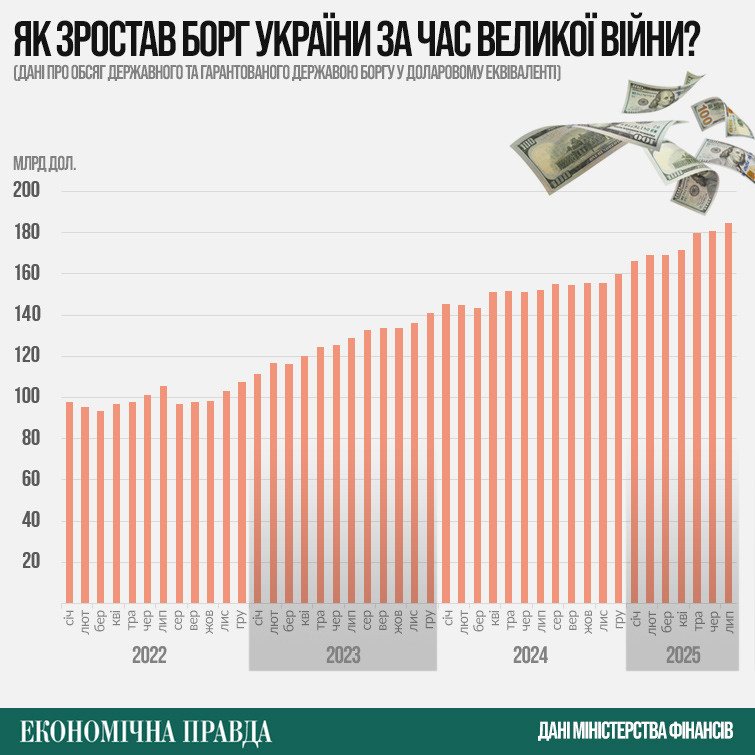 ЯК ЗРОСТАВ БОРГ УКРАЇНИ ЗА ЧАС ВЕЛИКОЇ ВІЙНИ?
(ДАНІ ПРО ОБСЯГ ДЕРЖАВНОГО ТА ГАРАНТОВАНОГО ДЕРЖАВОЮ БОРГУ У ДОЛАРОВОМУ ЕКВІВАЛЕНТІ)

МЛРД ДОЛ.
200
180
160
140
120
100
80
60
40
20

січ лют бер кві тра чер лип сер вер жов лис гру
2022
січ лют бер кві тра чер лип сер вер жов лис гру
2023
січ лют бер кві тра чер лип сер вер жов лис гру
2024
січ лют бер кві тра чер лип
2025

ЕКОНОМІЧНА ПРАВДА
ДАНІ МІНІСТЕРСТВА ФІНАНСІВ